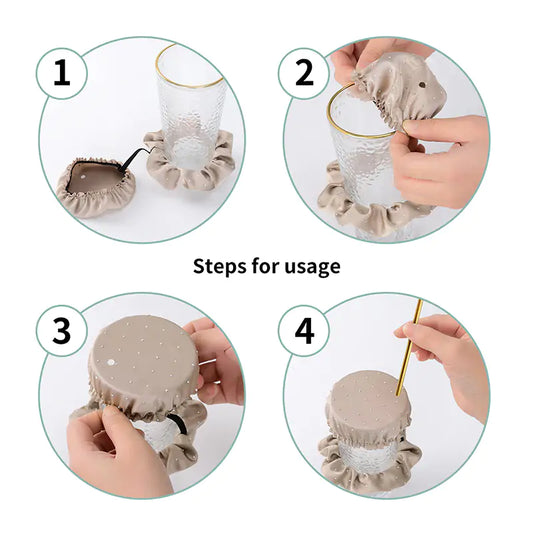 1

2

Steps for usage

3

4